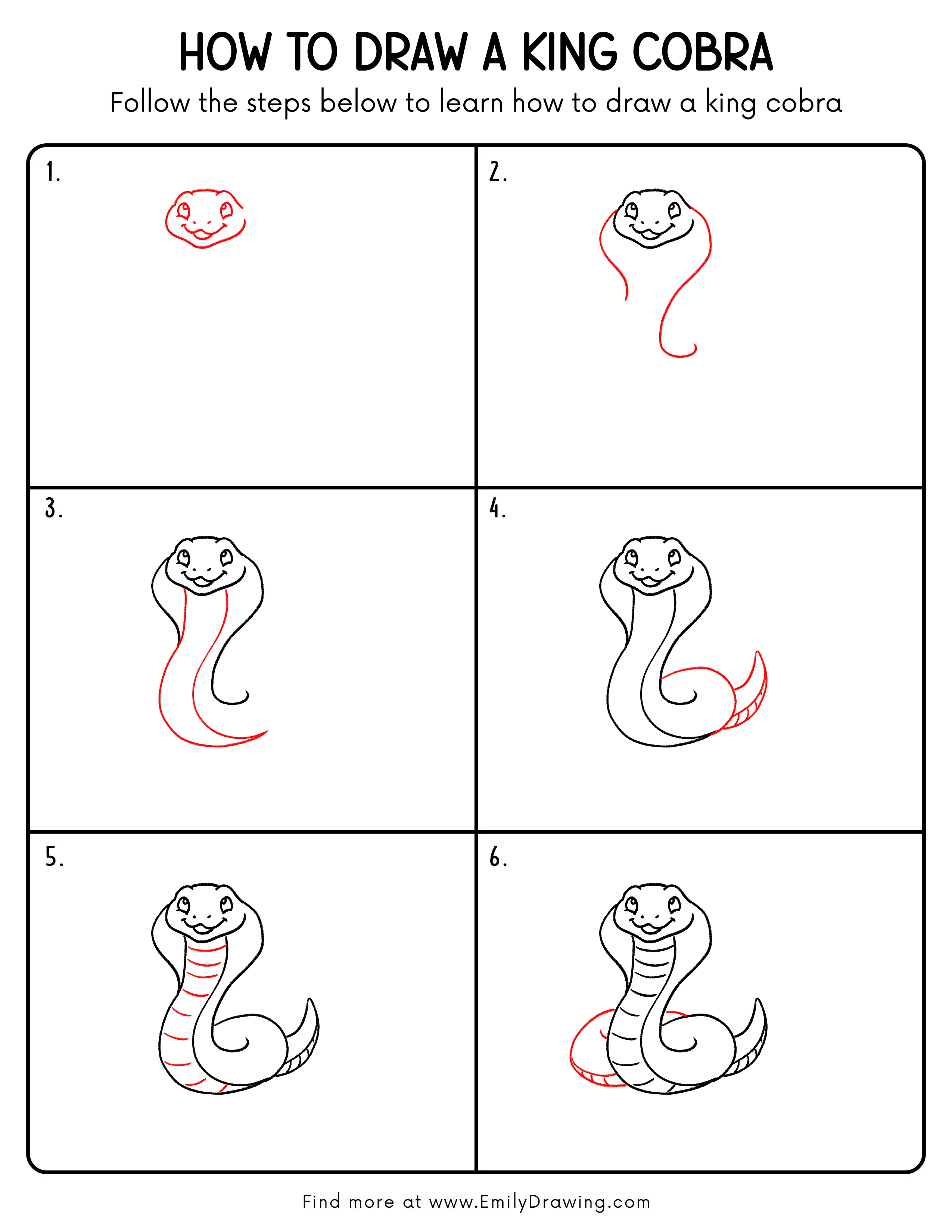 HOW TO DRAW A KING COBRA

Follow the steps below to learn how to draw a king cobra

1.

2.

3.

4.

5.

6.

Find more at www.EmilyDrawing.com